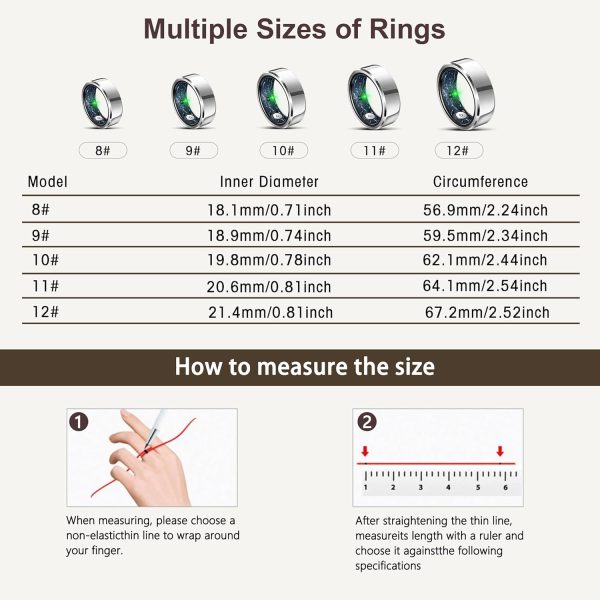 Multiple Sizes of Rings

8#
9#
10#
11#
12#

| Model | Inner Diameter | Circumference |
|---|---|---|
| 8# | 18.1mm/0.71inch | 56.9mm/2.24inch |
| 9# | 18.9mm/0.74inch | 59.5mm/2.34inch |
| 10# | 19.8mm/0.78inch | 62.1mm/2.44inch |
| 11# | 20.6mm/0.81inch | 64.1mm/2.54inch |
| 12# | 21.4mm/0.81inch | 67.2mm/2.52inch |

How to measure the size

1

When measuring, please choose a non-elasticthin line to wrap around your finger.

2

1 2 3 4 5 6

After straightening the thin line, measureits length with a ruler and choose it againstthe following specifications