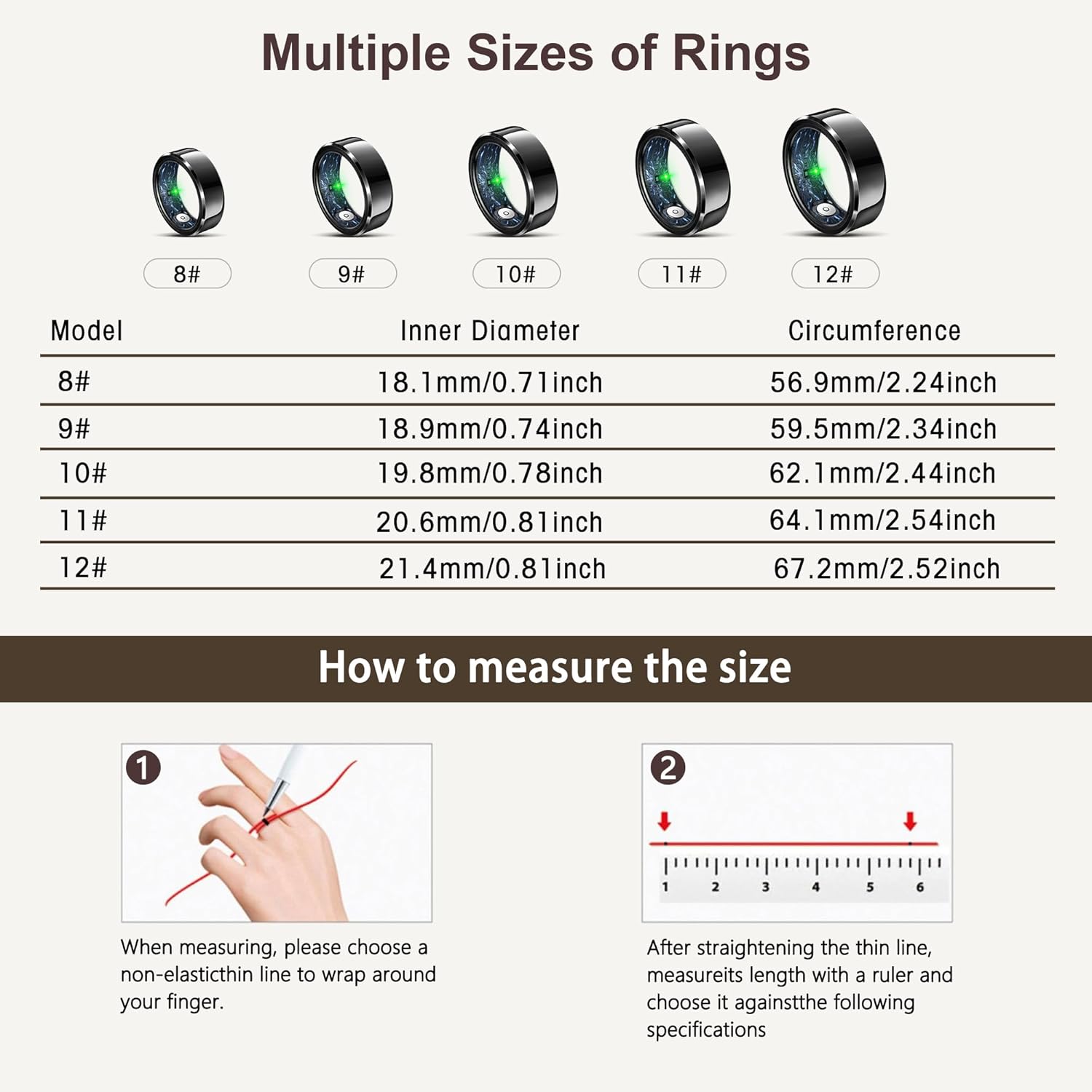 Multiple Sizes of Rings

8#
9#
10#
11#
12#

| Model | Inner Diameter | Circumference |
|---|---|---|
| 8# | 18.1mm/0.71inch | 56.9mm/2.24inch |
| 9# | 18.9mm/0.74inch | 59.5mm/2.34inch |
| 10# | 19.8mm/0.78inch | 62.1mm/2.44inch |
| 11# | 20.6mm/0.81inch | 64.1mm/2.54inch |
| 12# | 21.4mm/0.81inch | 67.2mm/2.52inch |

How to measure the size

1

When measuring, please choose a non-elasticthin line to wrap around your finger.

2

1 2 3 4 5 6

After straightening the thin line, measureits length with a ruler and choose it againstthe following specifications